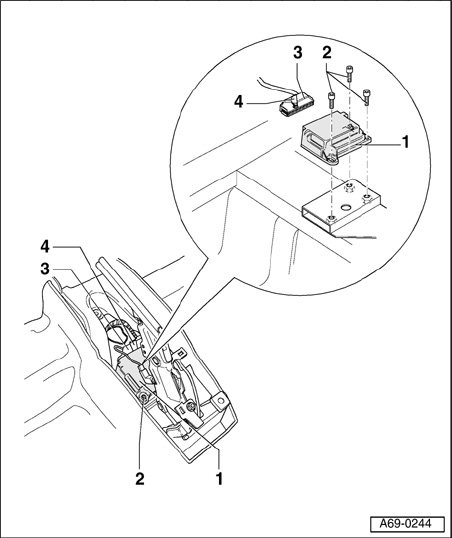 3
2
4
1
4
3
2
1
A69-0244