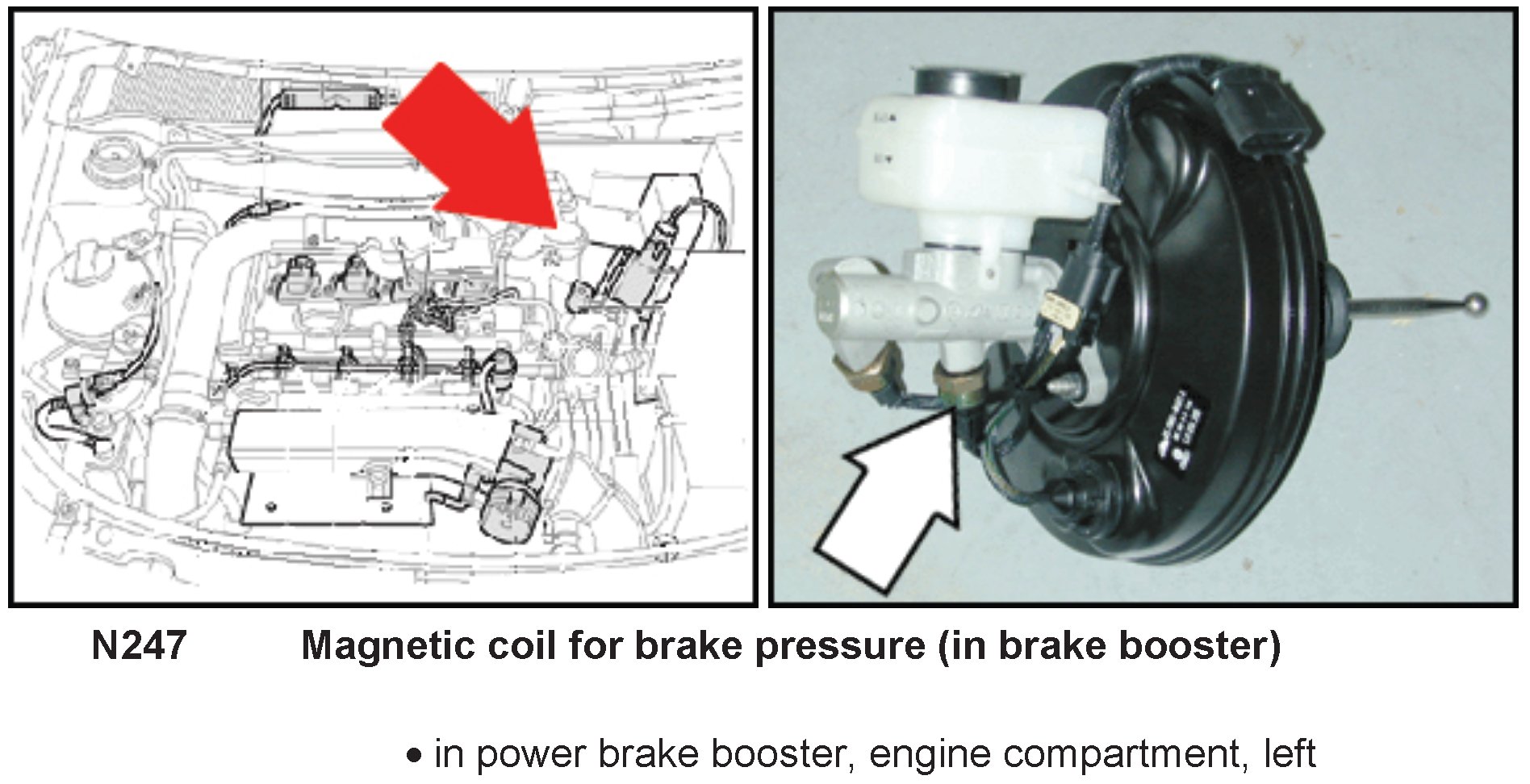 N247 Magnetic coil for brake pressure (in brake booster)

• in power brake booster, engine compartment, left