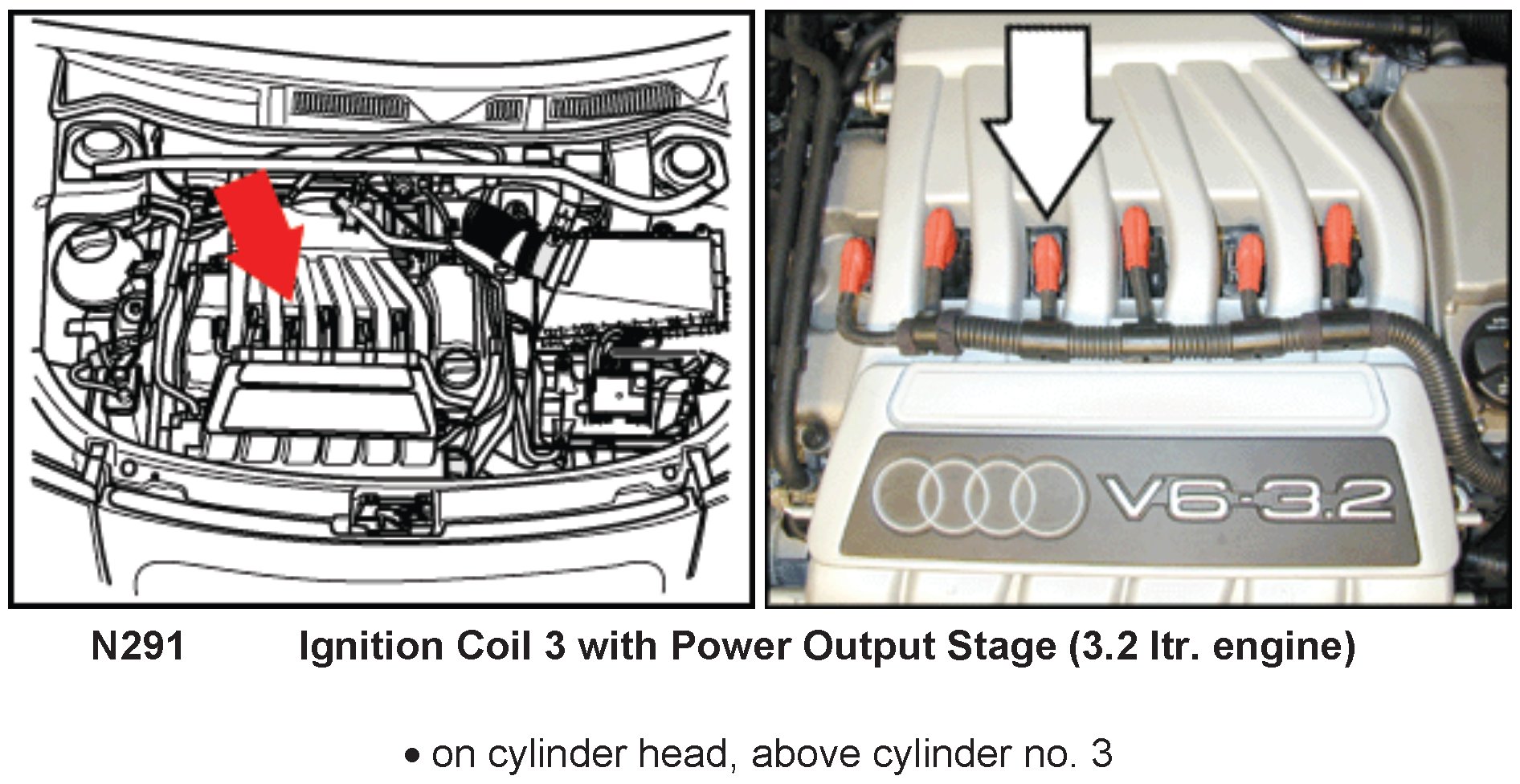 V6-3.2

N291 Ignition Coil 3 with Power Output Stage (3.2 ltr. engine)

• on cylinder head, above cylinder no. 3