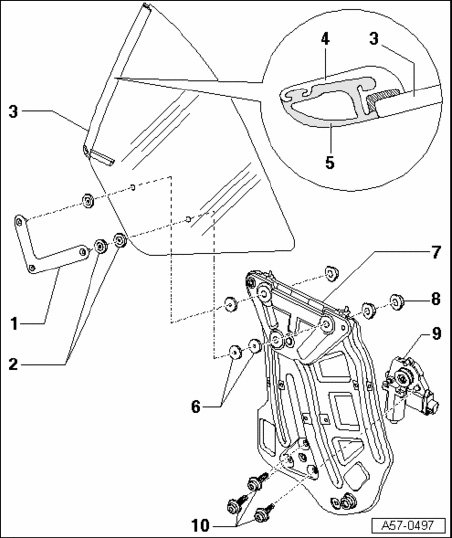 4
3
3
5
7
8
9
1
2
6
10
A57-0497