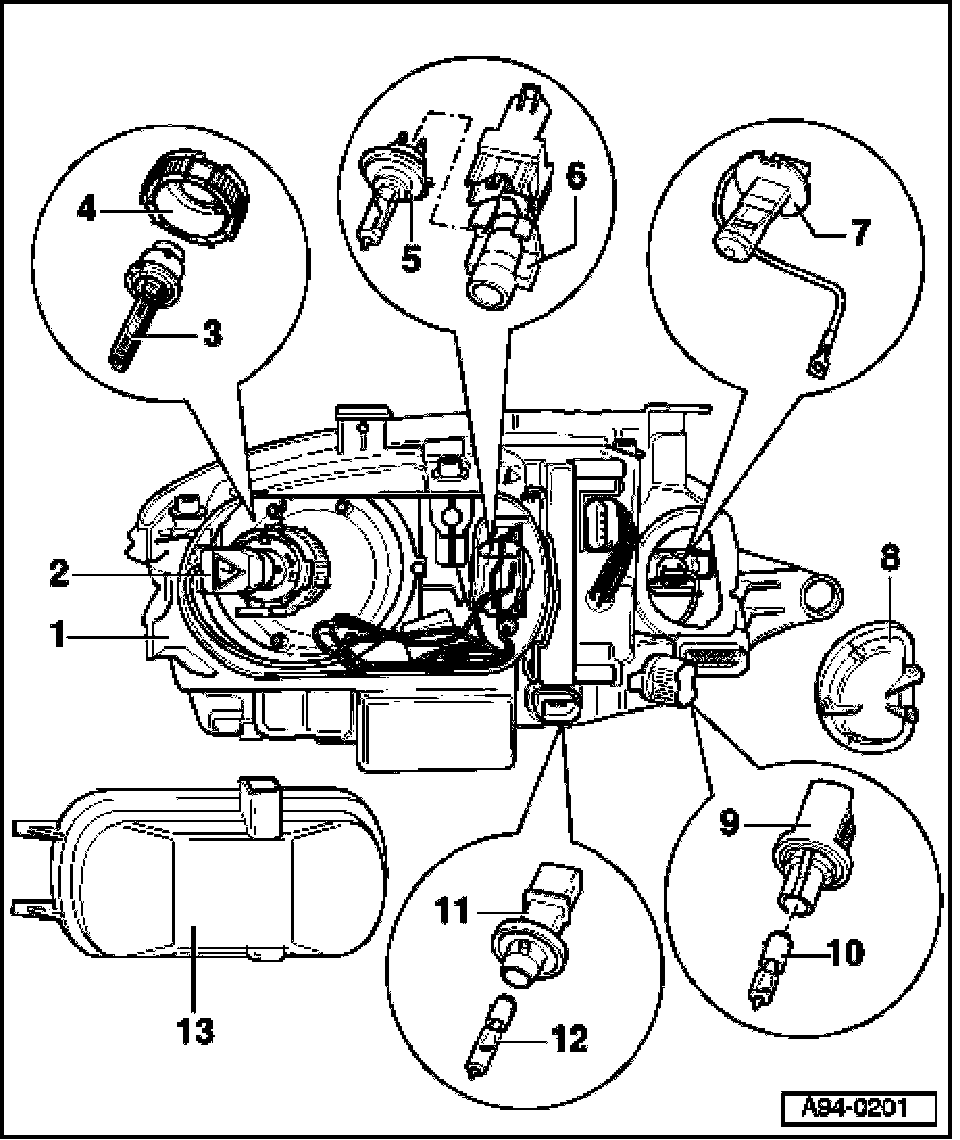 4
3
5
6
7
2
1
8
9
10
11
12
13
A94-0201