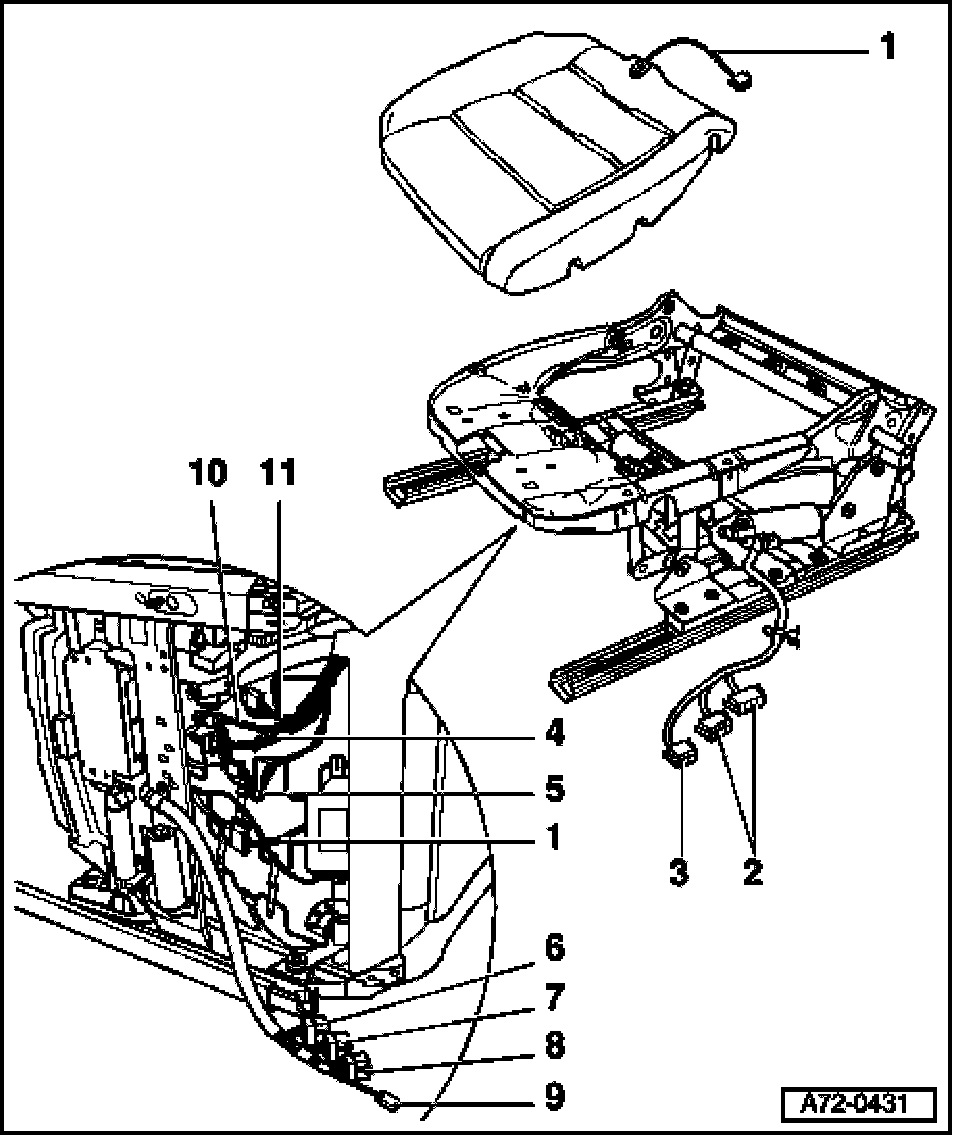 1

10 11

4

5

1

3 2

6

7

8

9

A72-0431