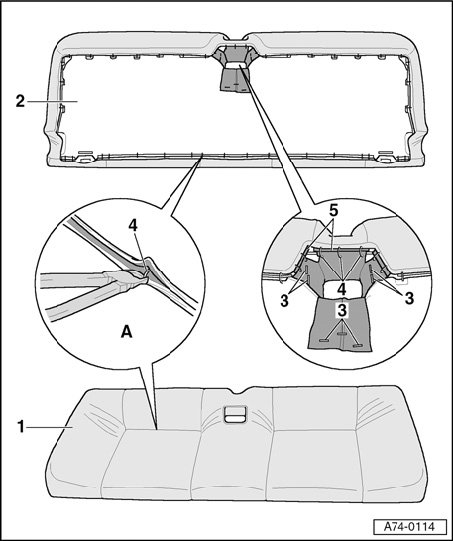 2

4

A

5

3

4

3

3

1

A74-0114