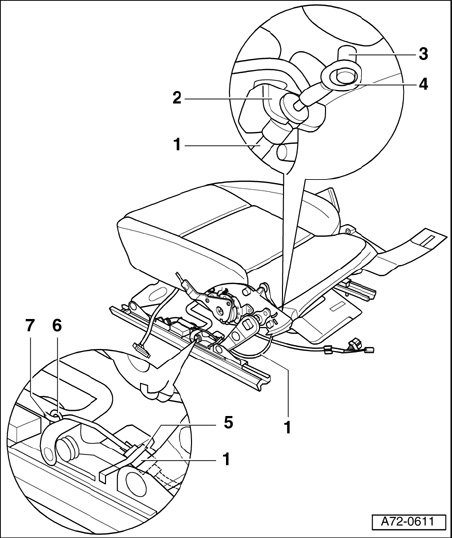 3
4
2
1
7
6
5
1
1
A72-0611