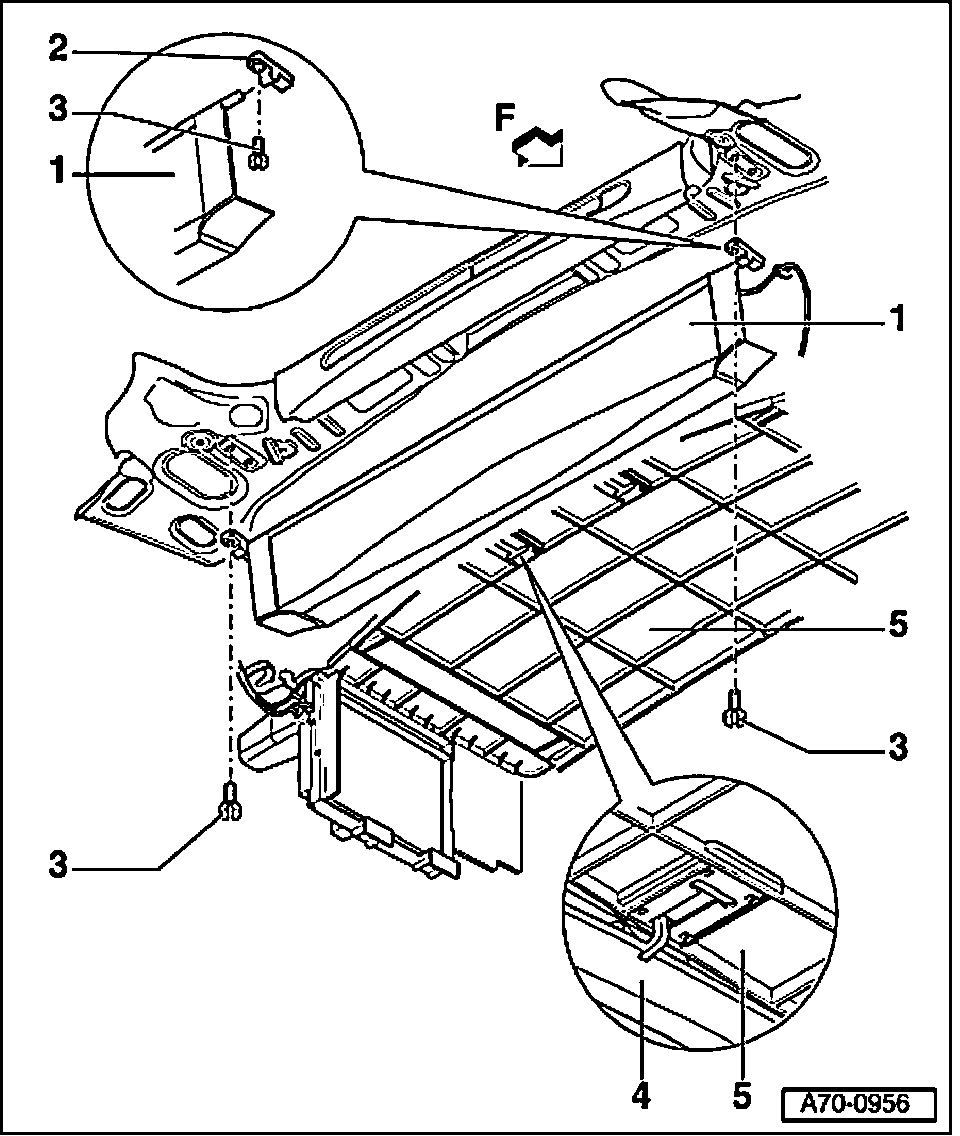 2
3
1
F
1
5
3
3
4
5
A70-0956