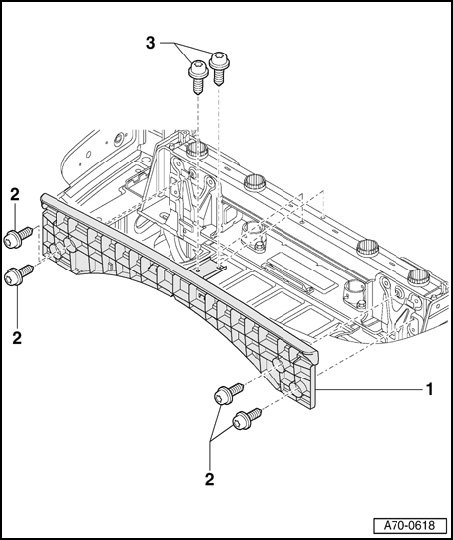 3

2

2

1

2

A70-0618