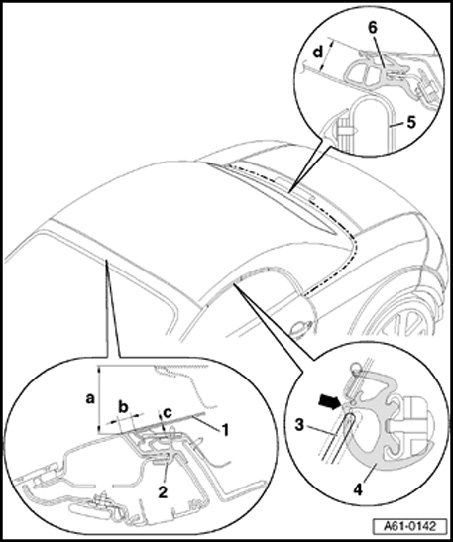 d
6
5
a
b
c
1
2
3
4
A61-0142