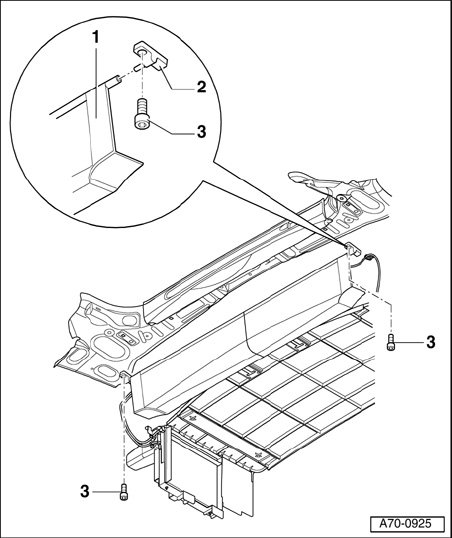 1
2
3
3
3
A70-0925