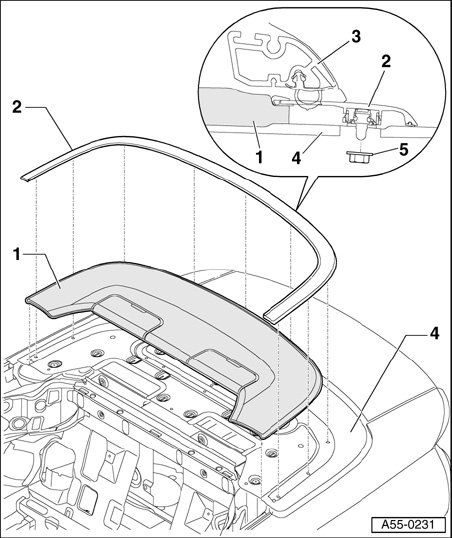 3
2
2
1
4
5
1
4
A55-0231