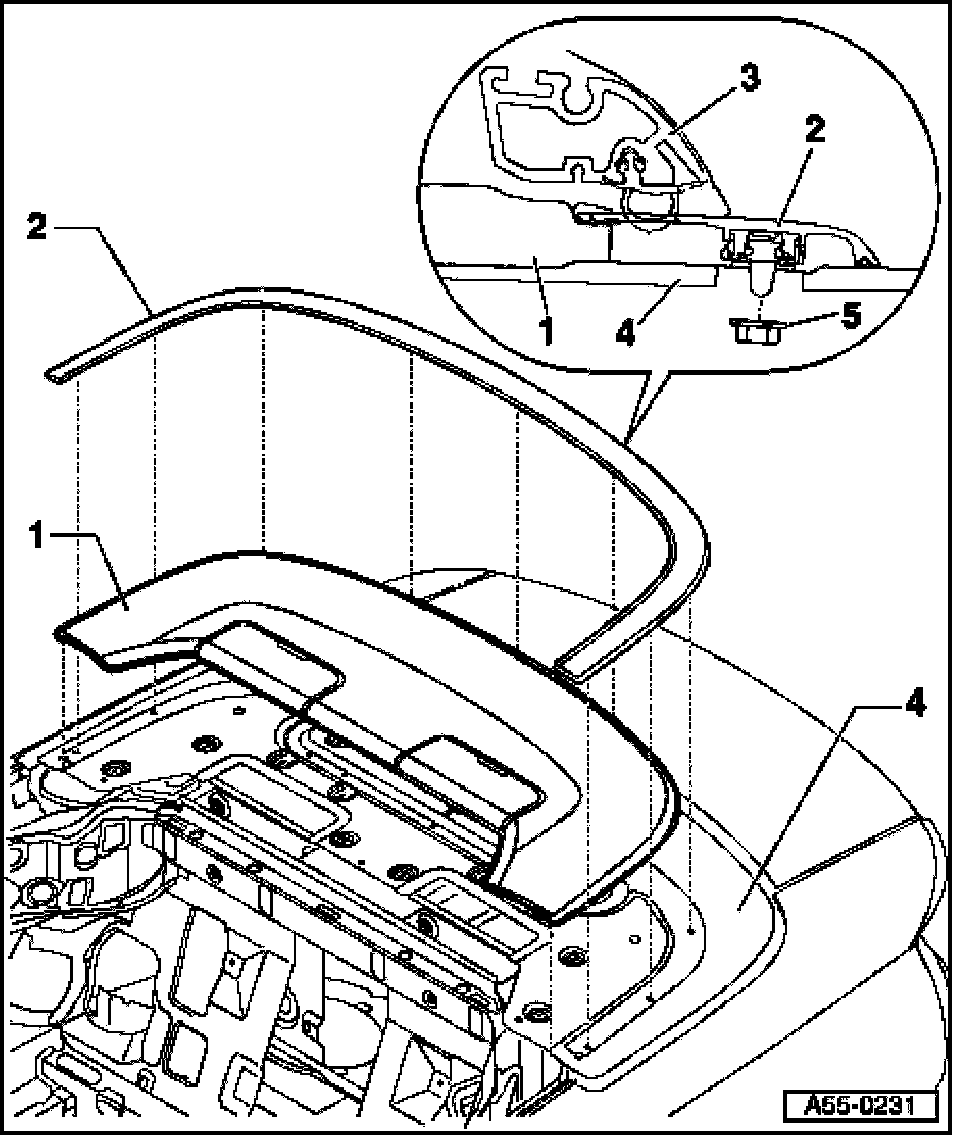 3
2
2
1
4
5
1
4
A55-0231