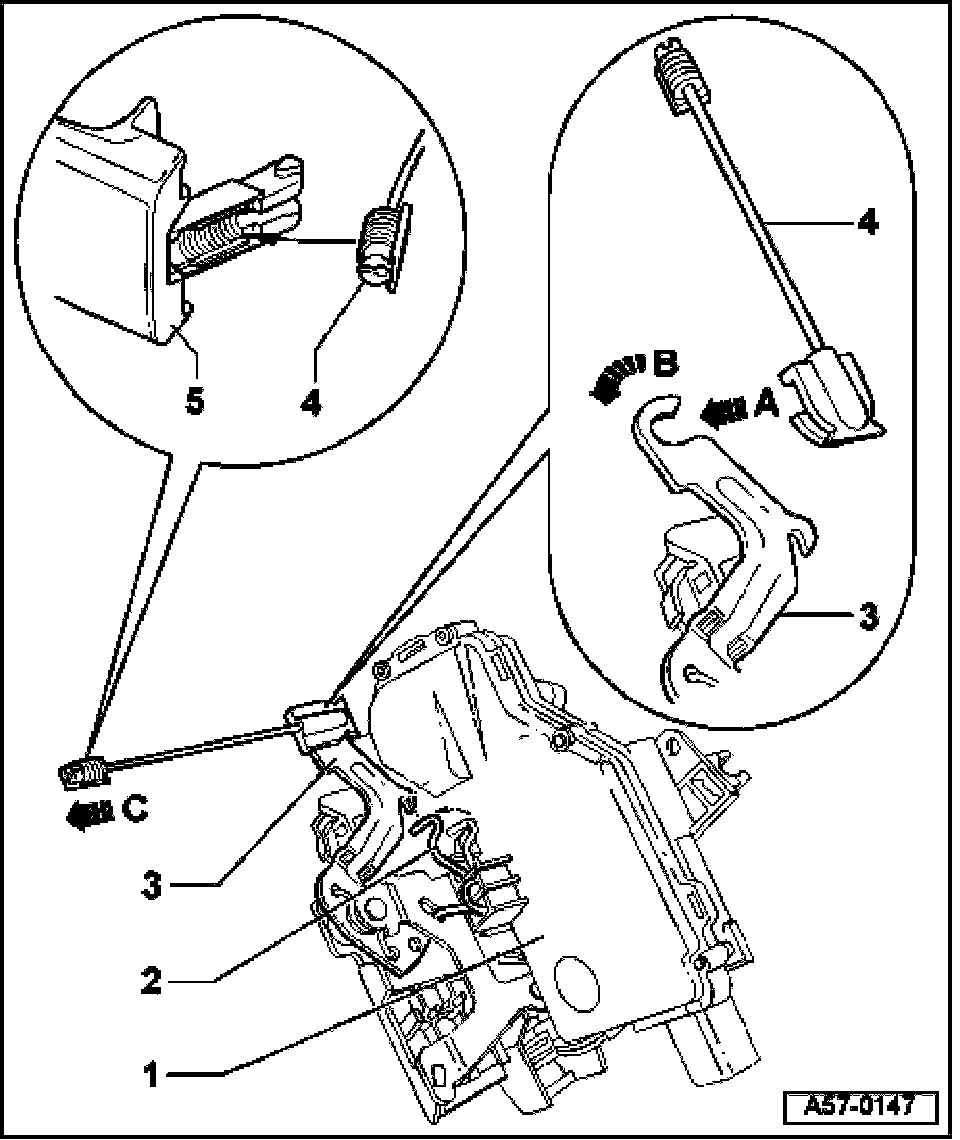 5
4
4
B
A
3
C
3
2
1
A57-0147