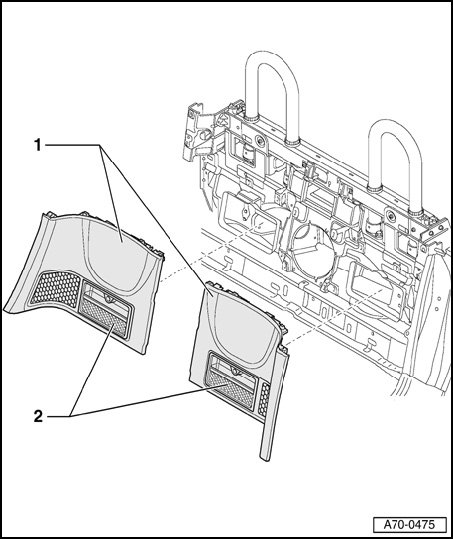 1

2

A70-0475