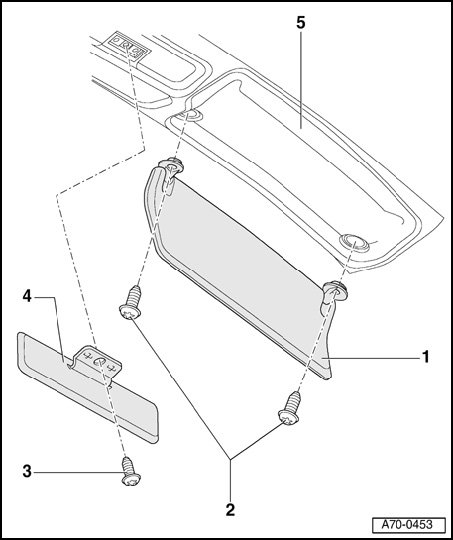 5

4

1

3

2

A70-0453