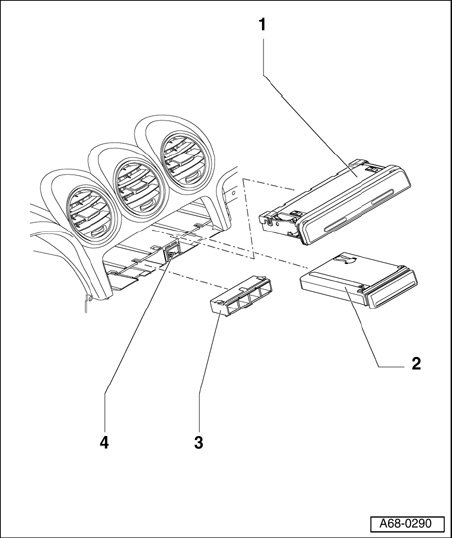 1
2
4
3
A68-0290