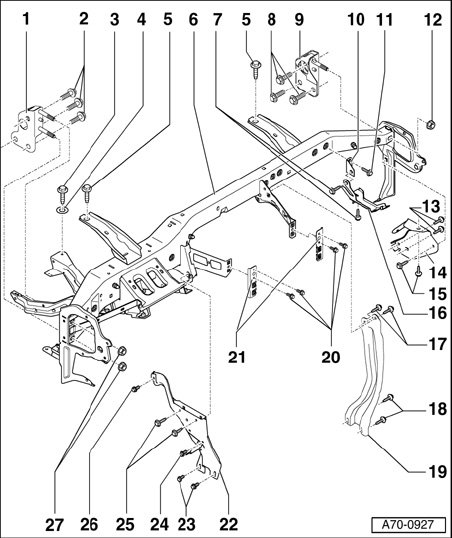 1 2 3 4 5 6 7 5 8 9 10 11 12

13

14

15

16

17

18

19

21 20

27 26 25 24 23 22

A70-0927