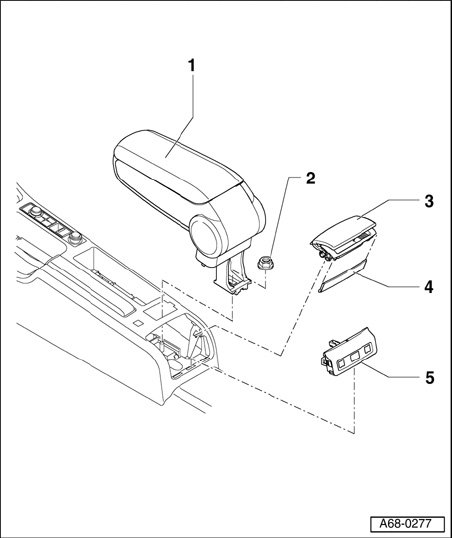 1
2
3
4
5
A68-0277