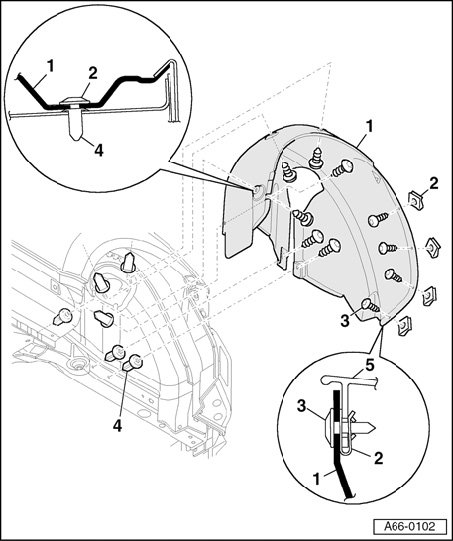 1
2
4
1
2
3
4
5
3
2
1
A66-0102