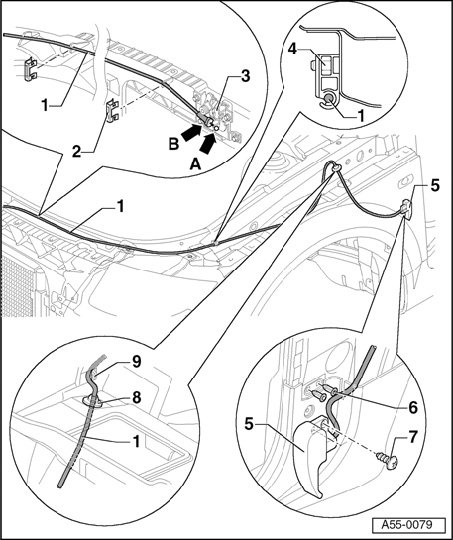 1
2
3
B
A
4
1
5
1
9
8
1
5
6
7
A55-0079