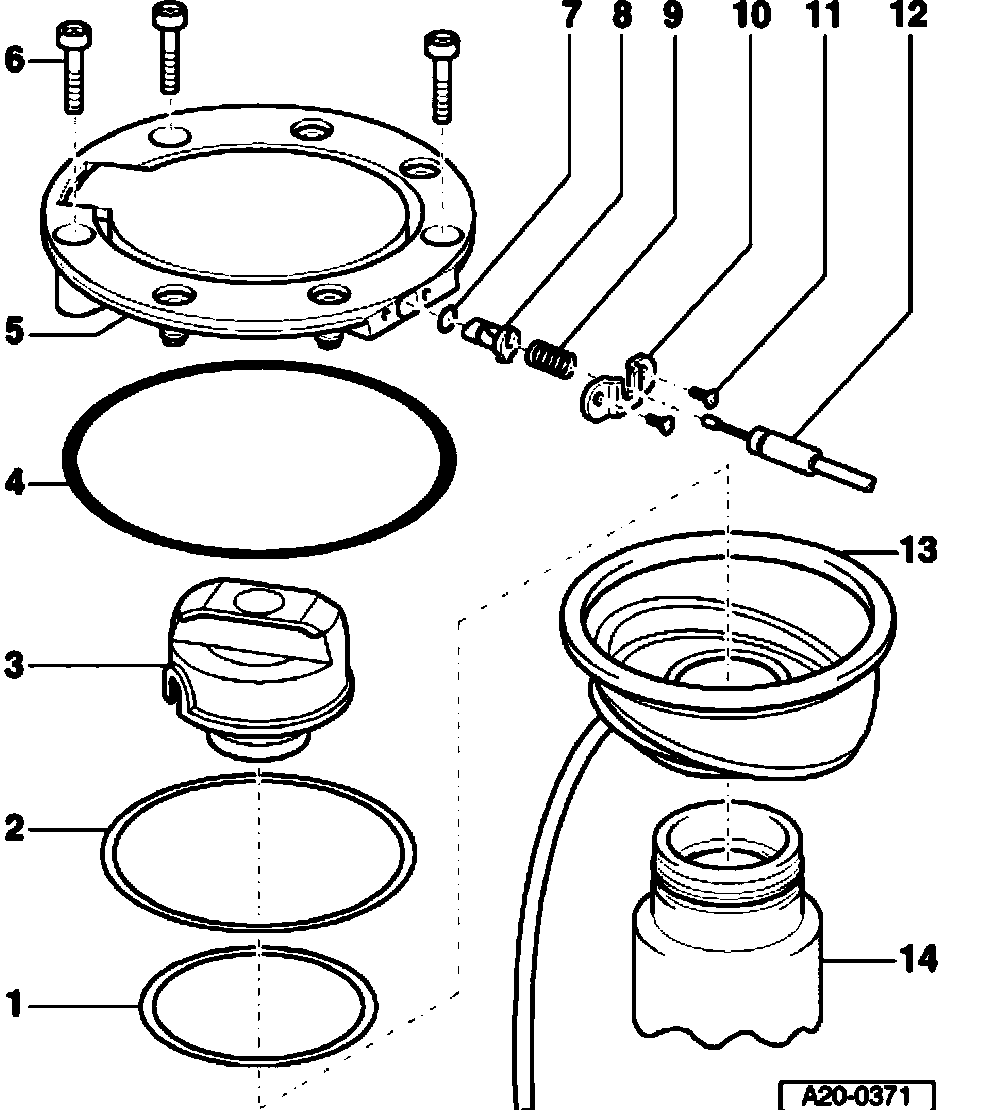 6
7
8
9
10
11
12
5
4
13
3
2
14
1
A20-0371