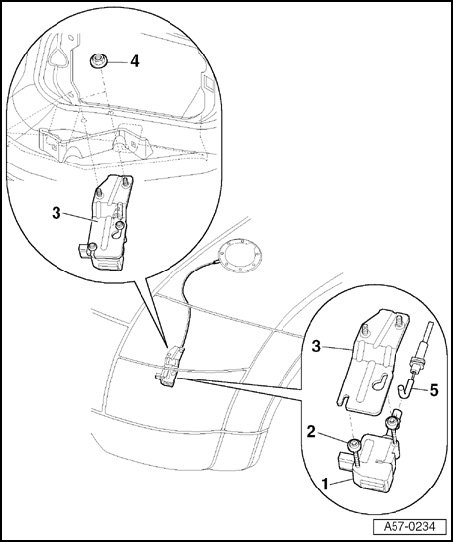 4

3

3

5

2

1

A57-0234