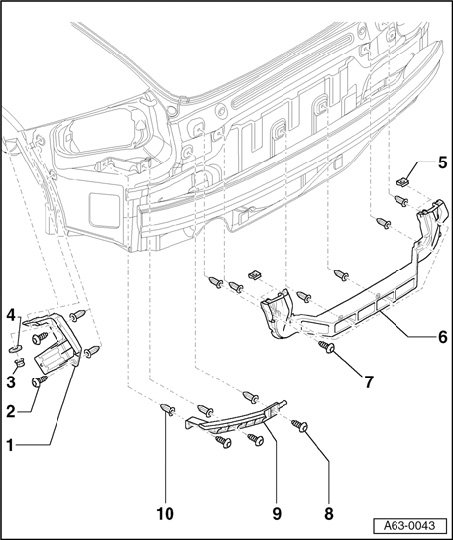 5
4
6
3
7
2
1
10
9
8
A63-0043