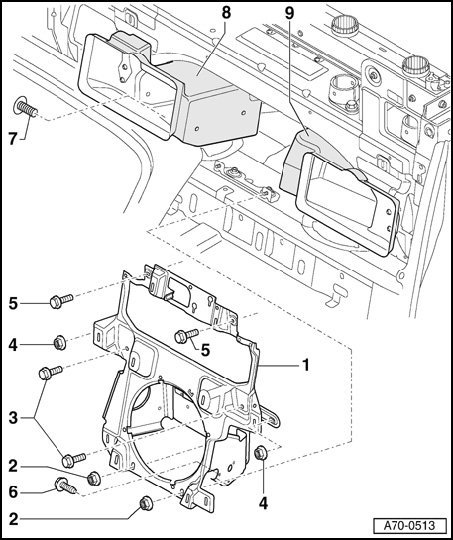 8
9
7
5
4
5
1
3
2
6
4
2
A70-0513