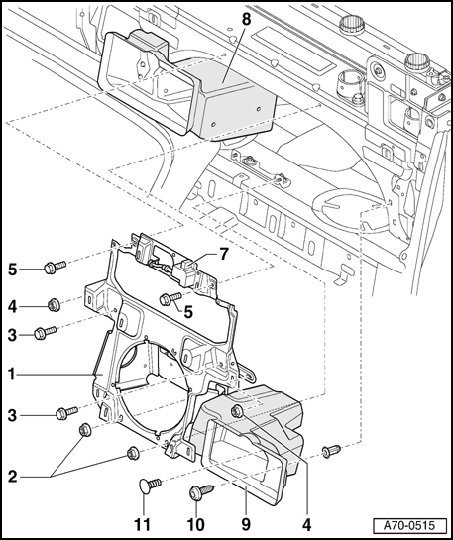 8
7
5
5
4
3
1
3
2
11
10
9
4
A70-0515