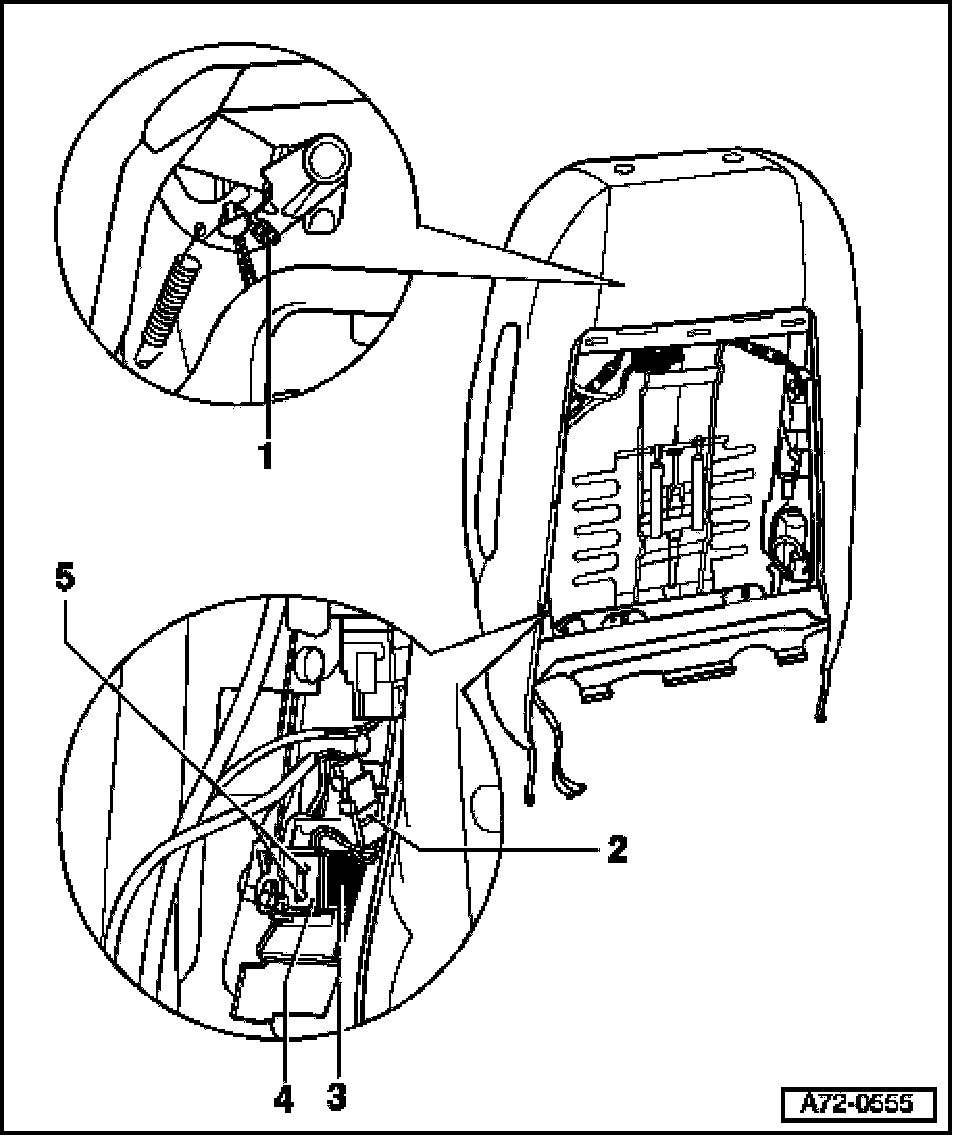 1
5
2
4
3
A72-0555