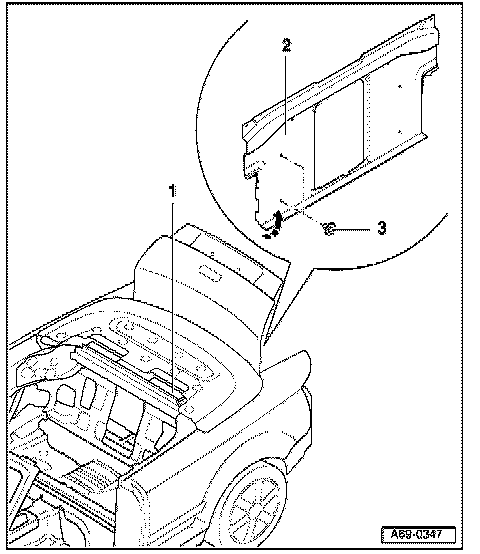 2

1

3

A69-0347