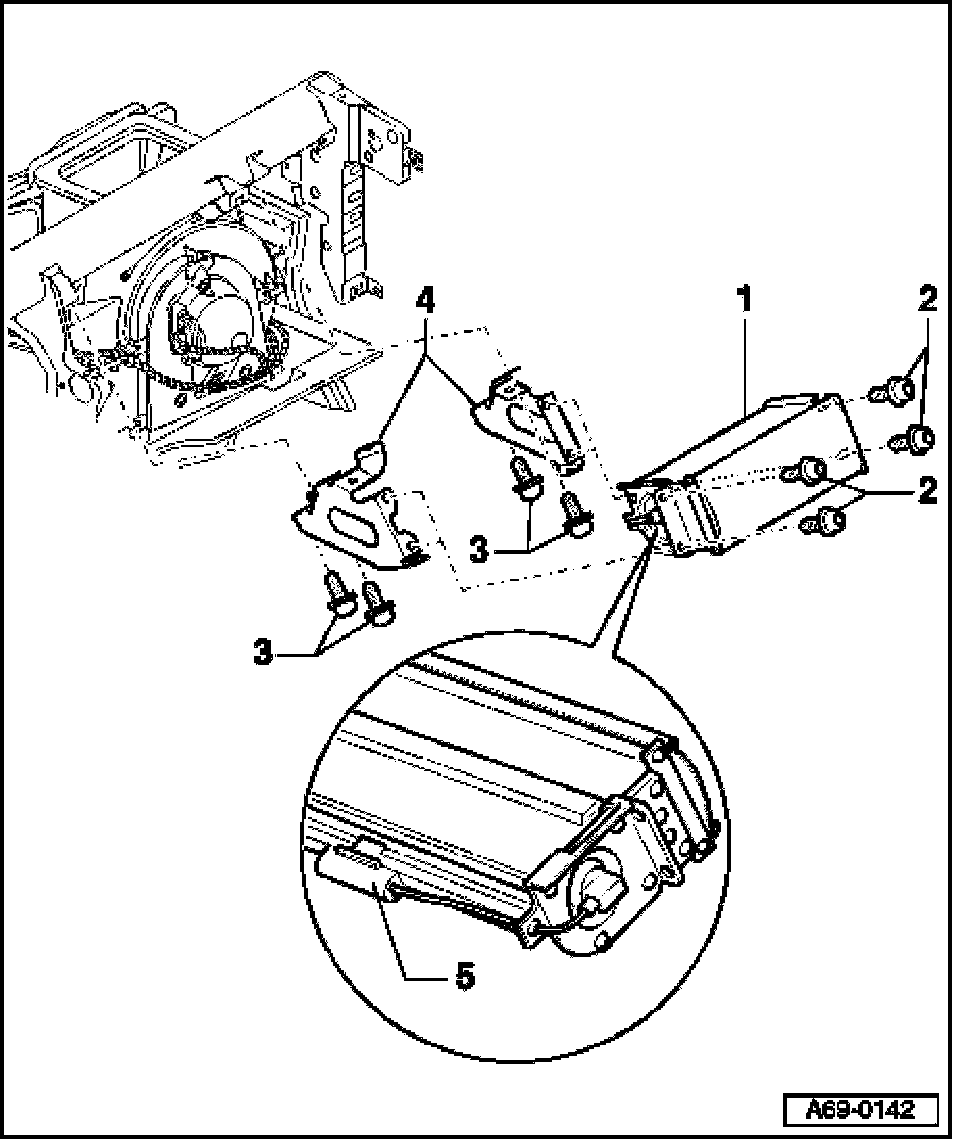 4
1
2
2
3
3
5
A69-0142