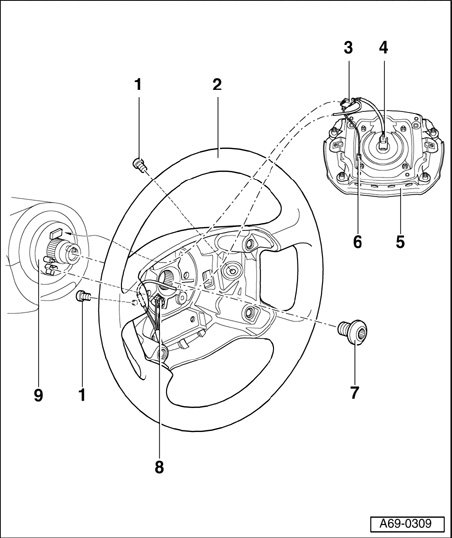 3
4
1
2
6
5
9
1
7
8
A69-0309