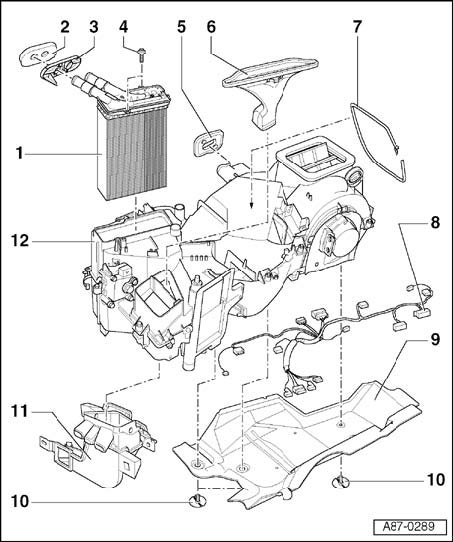 2
3
4
5
6
7
1
12
8
9
11
10
10
A87-0289