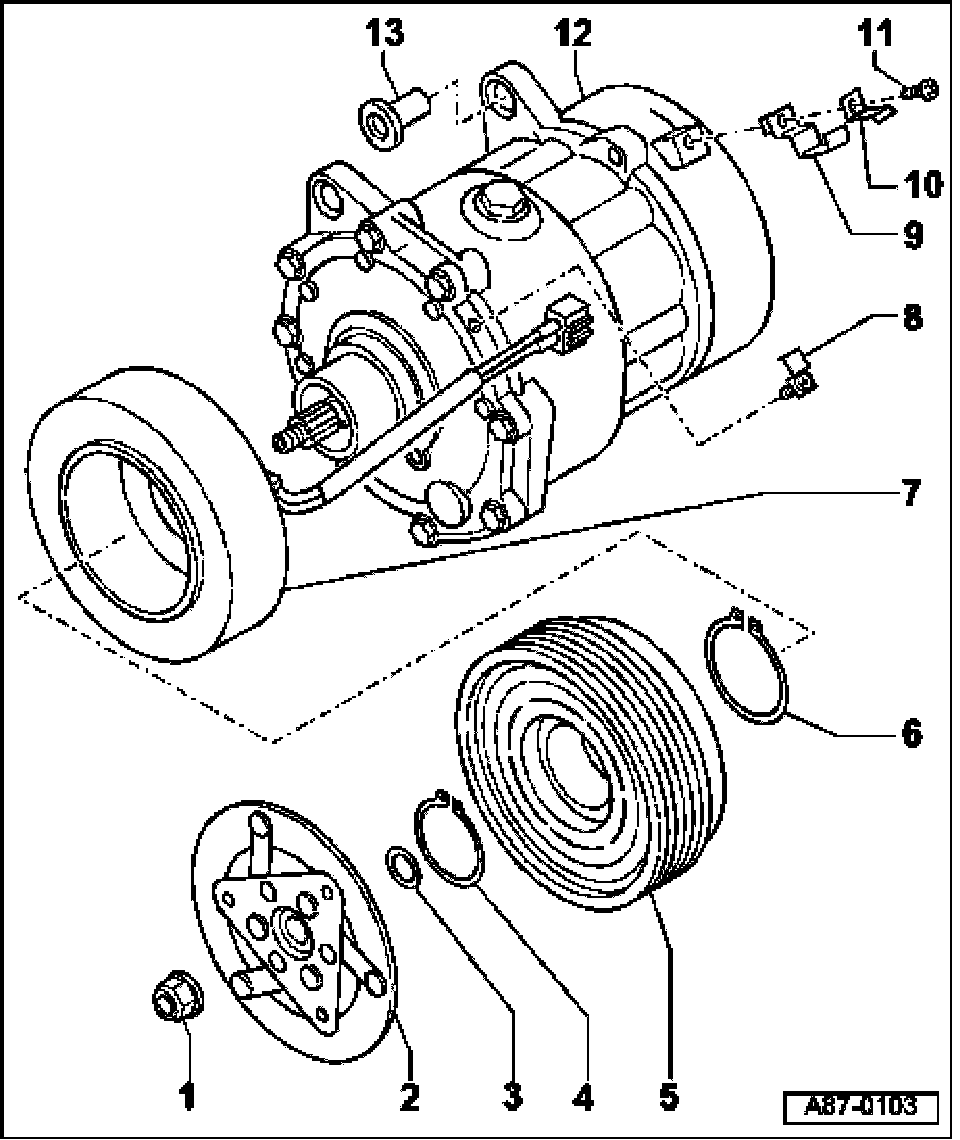 13
12
11
10
9
8
7
6
1
2
3
4
5
A87-0103