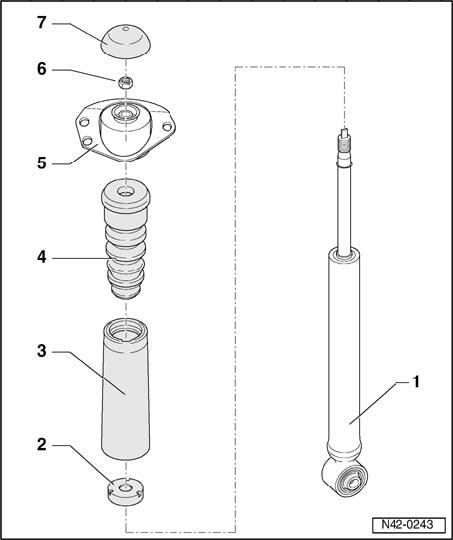 7

6

5

4

3

2

1

N42-0243