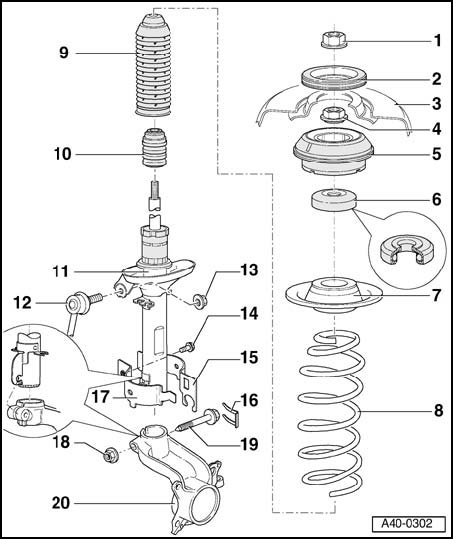 9
10
11
12
13
14
15
16
17
18
19
20
1
2
3
4
5
6
7
8
A40-0302