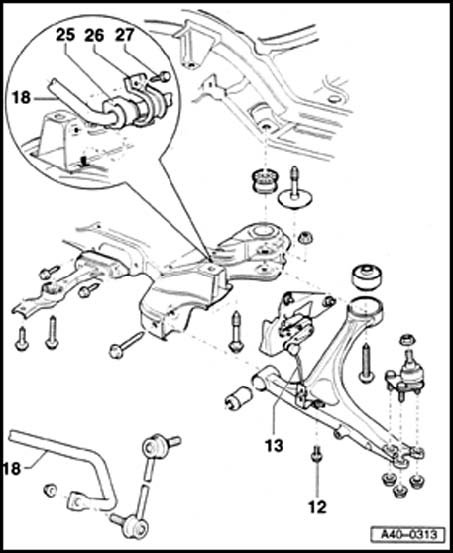 25
26
27
18
13
18
12
A40–0313