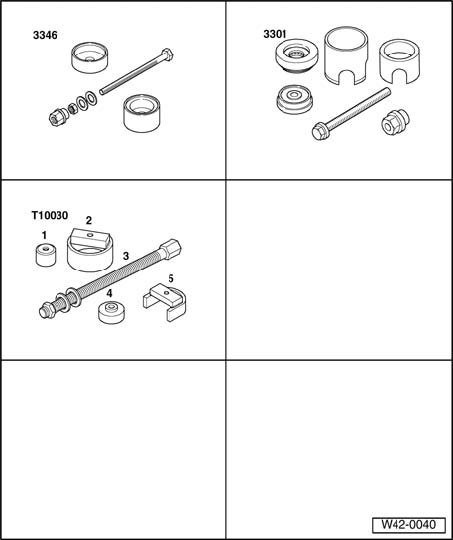 3346

3301

T10030
1
2
3
4
5

W42-0040