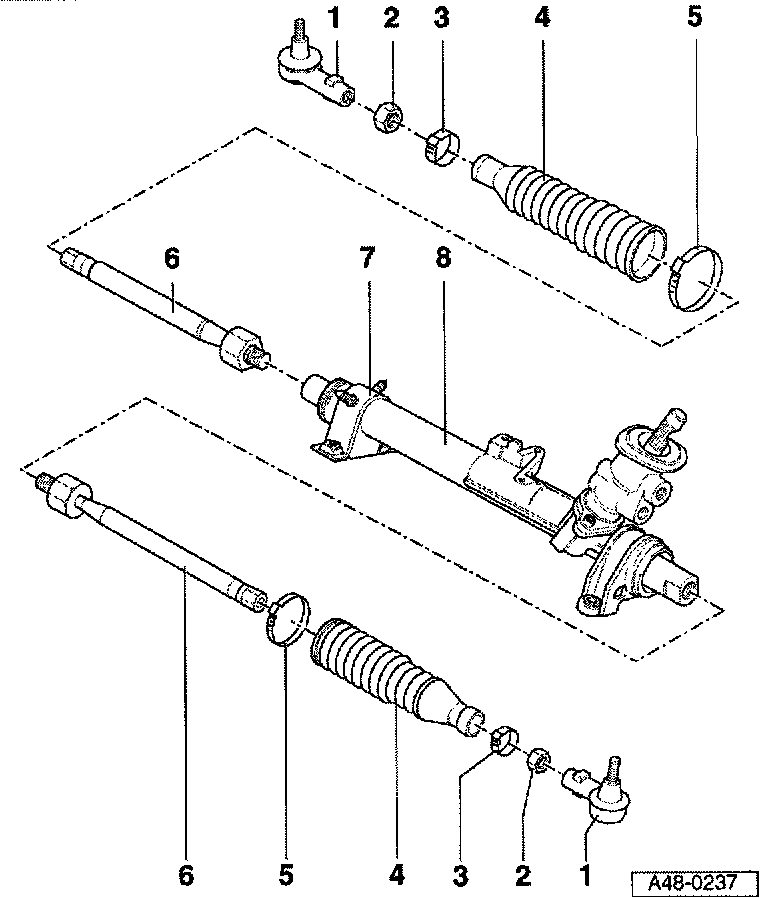 1 2 3 4 5

6 7 8

6 5 4 3 2 1

A48-0237