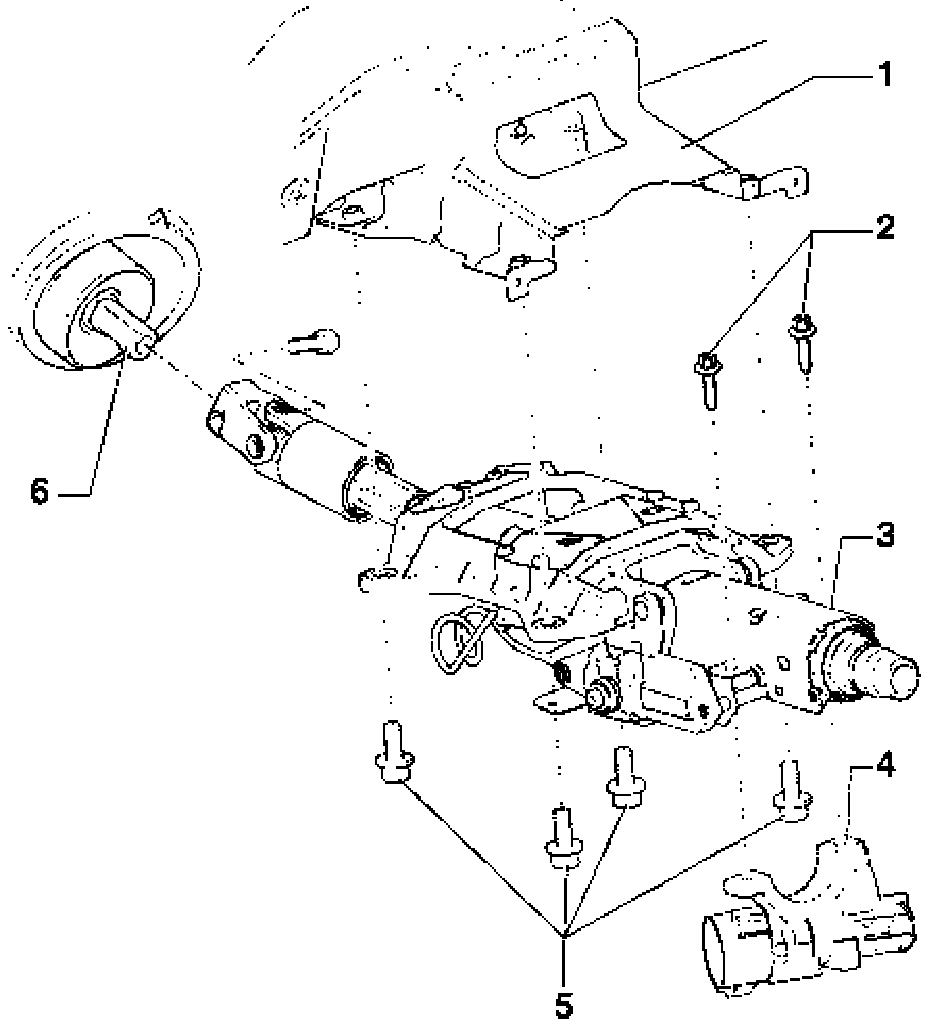 1
2
6
3
4
5