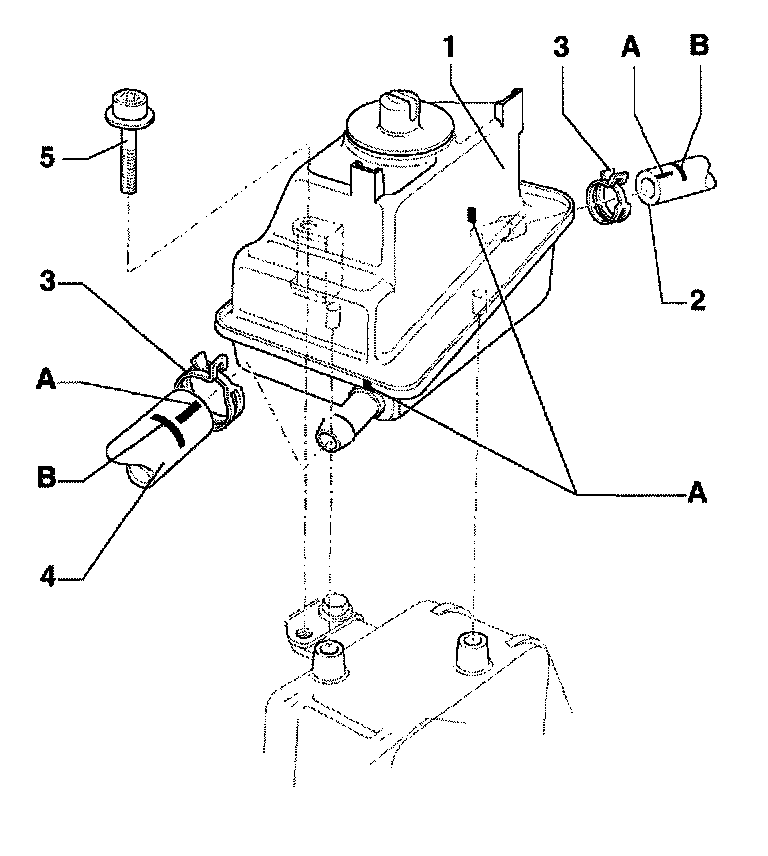 1
3
A
B
5
2
3
A
B
A
4