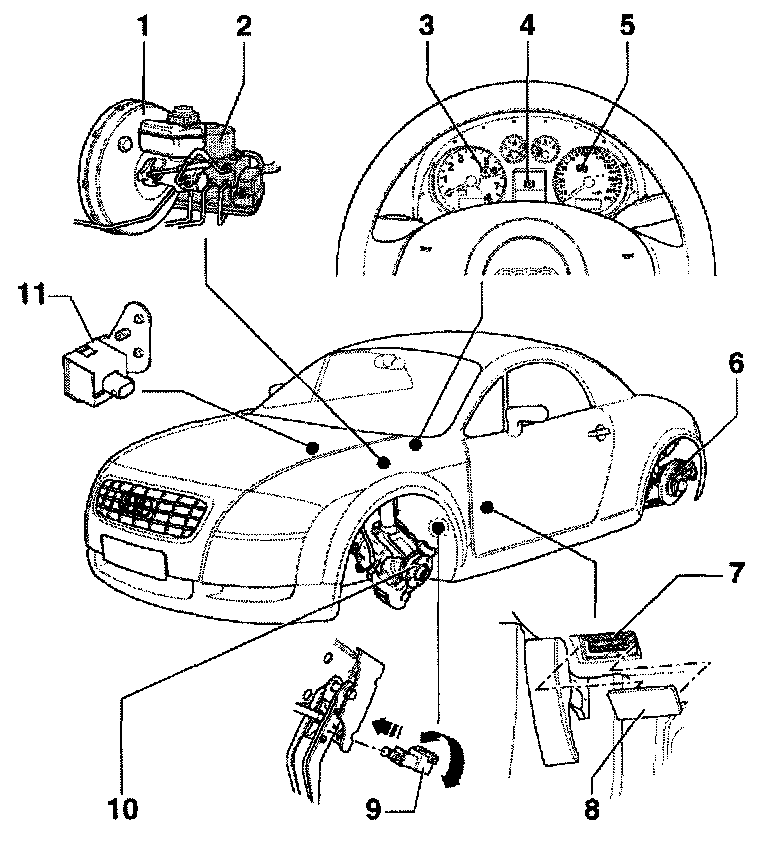 1
2
3
4
5
11
6
7
10
9
8