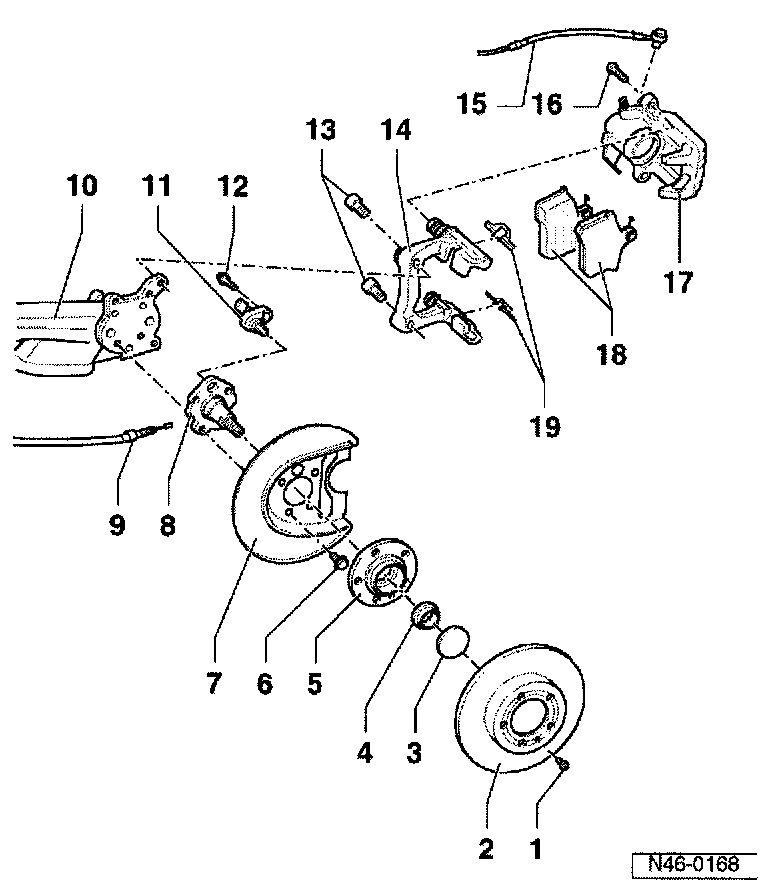 15 16
13 14
10 11 12
17
18
19
9 8
7 6 5
4 3
2 1
N46-0168