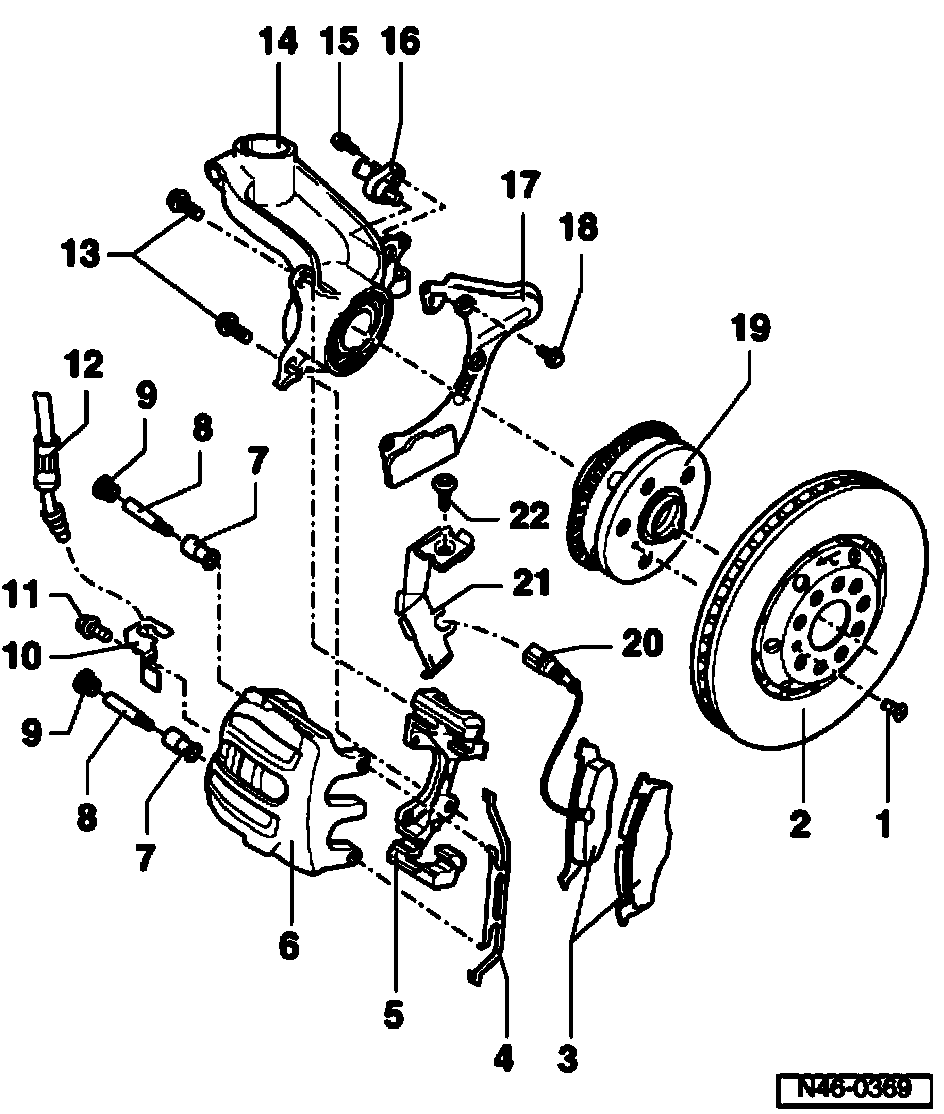 14
15
16
17
18
13
19
12
9
8
7
22
21
11
10
20
9
8
7
6
5
4
3
2
1
N46-0369