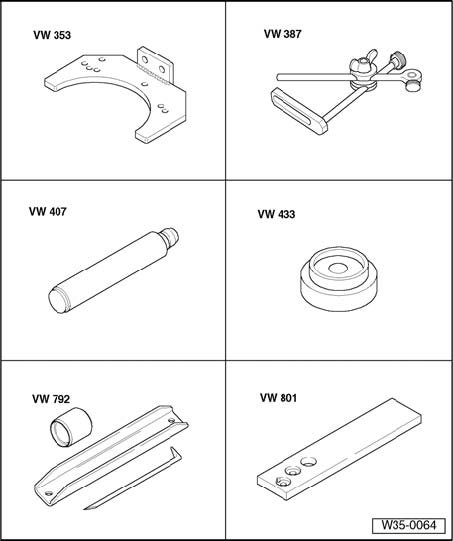 VW 353

VW 387

VW 407

VW 433

VW 792

VW 801

W35-0064