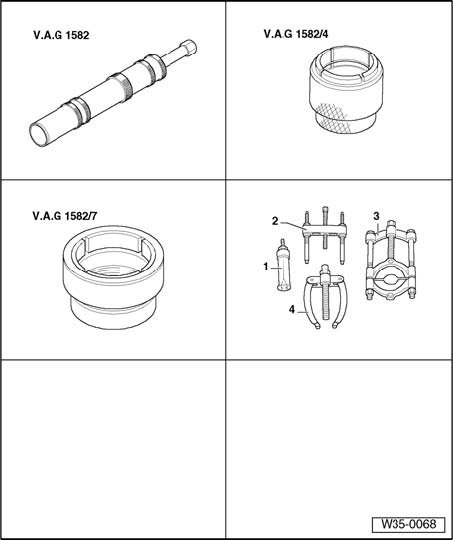 V.A.G 1582

V.A.G 1582/4

V.A.G 1582/7

2

3

1

4

W35-0068