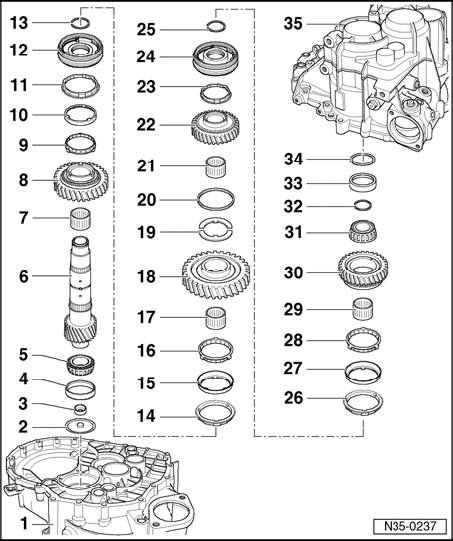 13
12
11
10
9
8
7
6
5
4
3
2
1
25
24
23
22
21
20
19
18
17
16
15
14
35
34
33
32
31
30
29
28
27
26
N35-0237