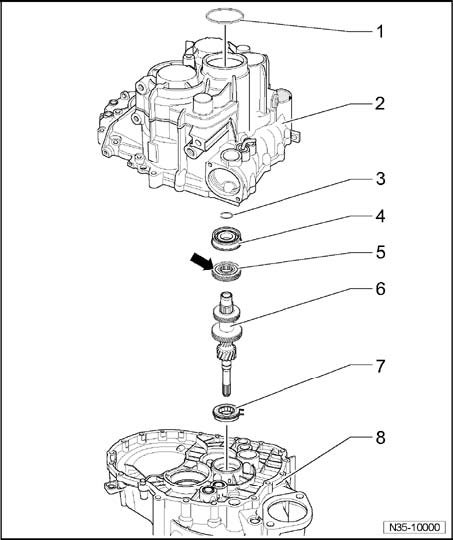 1
2
3
4
5
6
7
8
N35-10000