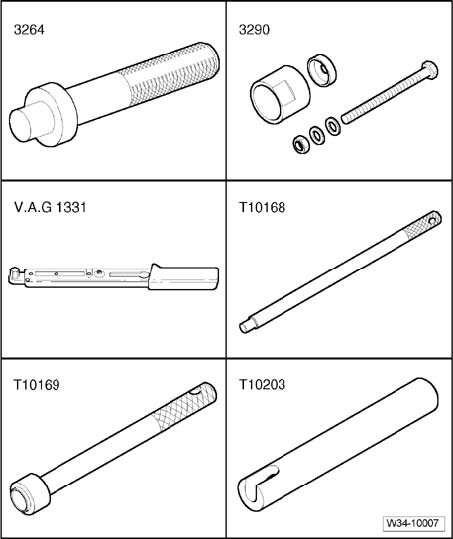 3264

3290

V.A.G 1331

T10168

T10169

T10203

W34-10007