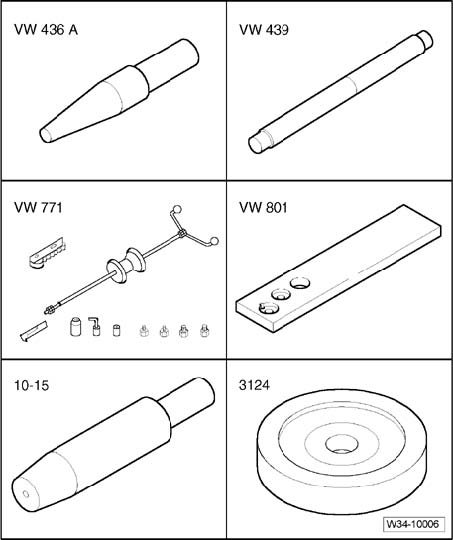 VW 436 A

VW 439

VW 771

VW 801

10-15

3124

W34-10006