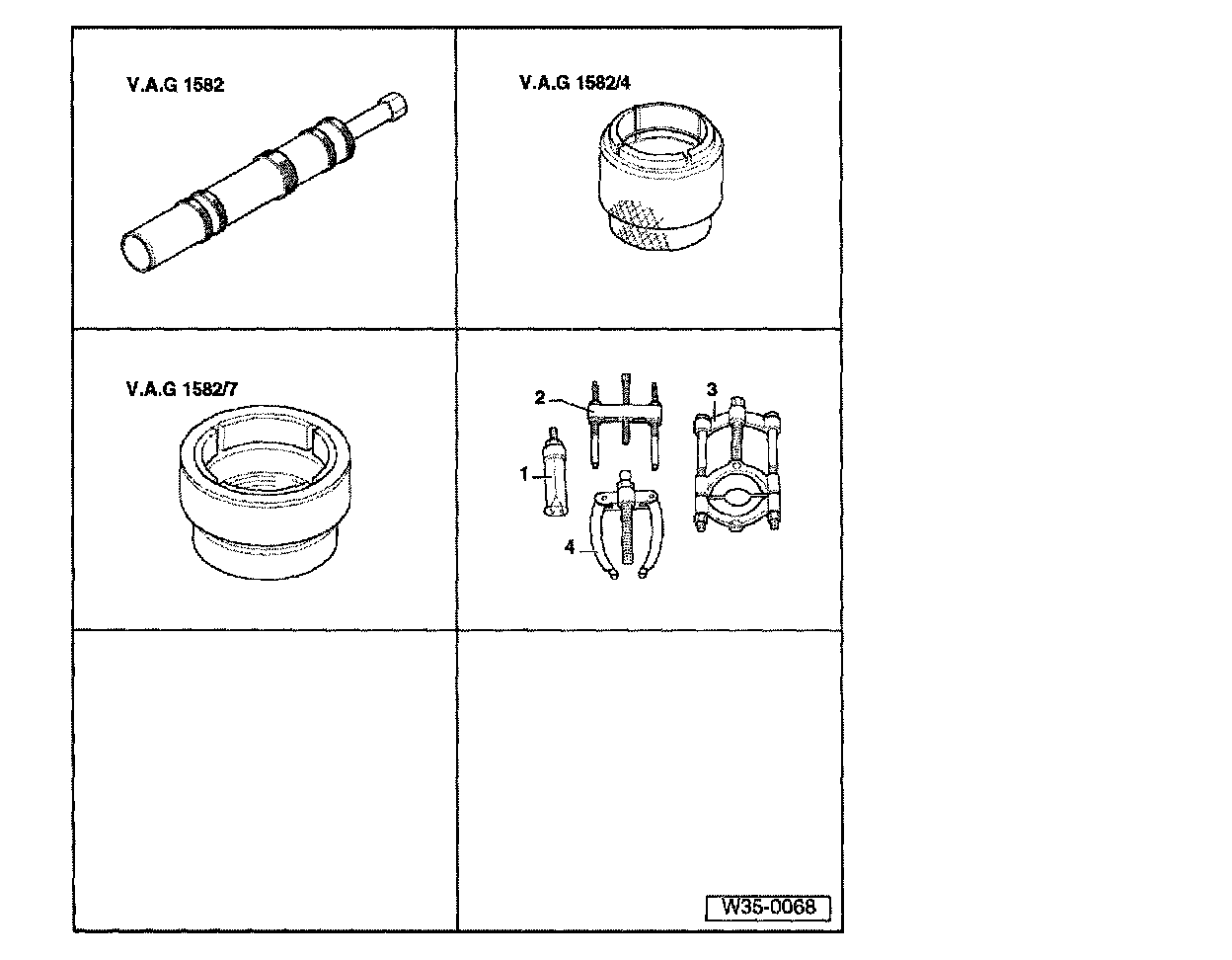 V.A.G 1582

V.A.G 1582/4

V.A.G 1582/7

2

3

1

4

W35-0068